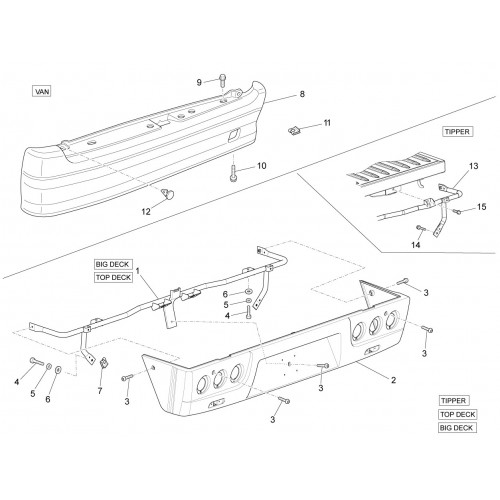 VAN

9

8

11

10

12

TIPPER

13

15

14

BIG DECK
TOP DECK

1

6

5

4

3

3

4

5

6

7

3

3

2

3

TIPPER
TOP DECK
BIG DECK